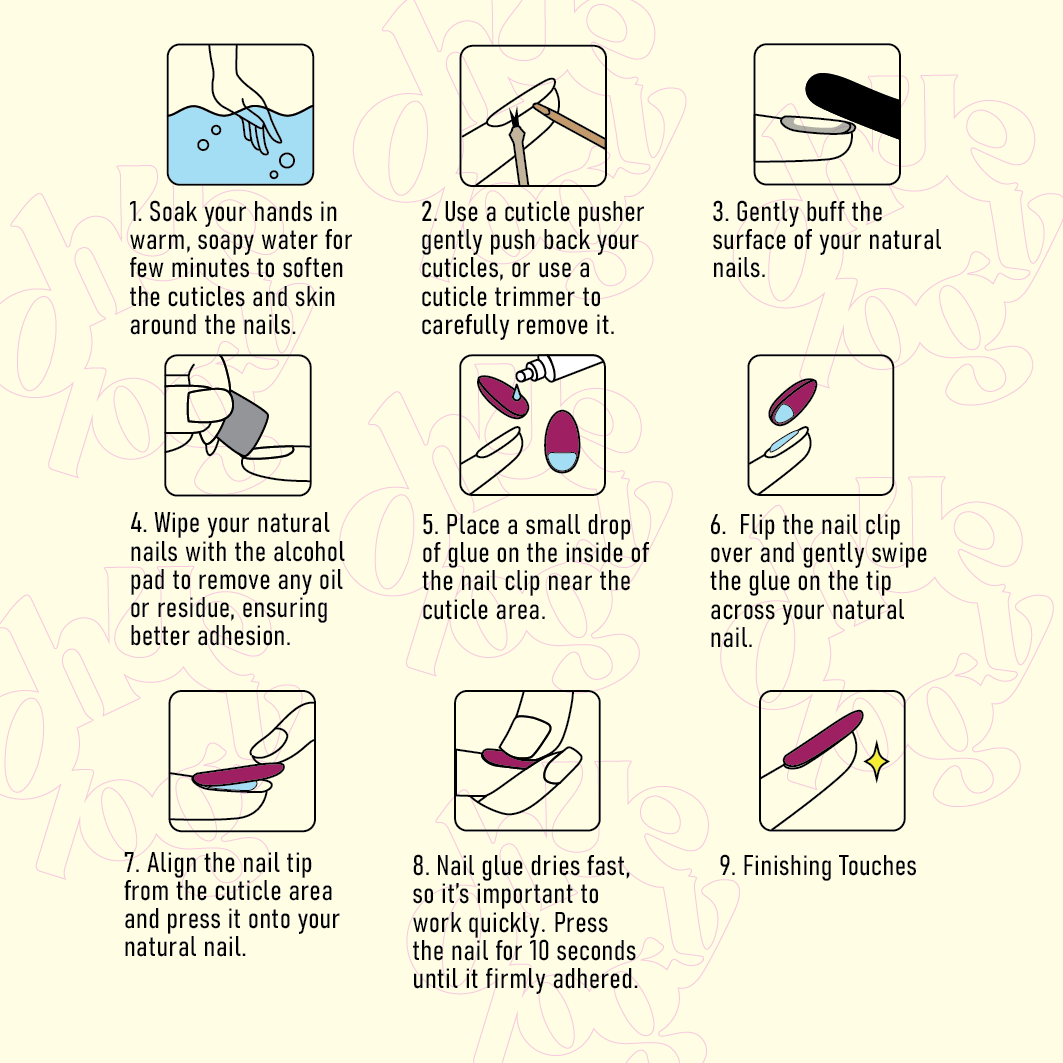 1. Soak your hands in warm, soapy water for few minutes to soften the cuticles and skin around the nails.

2. Use a cuticle pusher gently push back your cuticles, or use a cuticle trimmer to carefully remove it.

3. Gently buff the surface of your natural nails.

4. Wipe your natural nails with the alcohol pad to remove any oil or residue, ensuring better adhesion.

5. Place a small drop of glue on the inside of the nail clip near the cuticle area.

6. Flip the nail clip over and gently swipe the glue on the tip across your natural nail.

7. Align the nail tip from the cuticle area and press it onto your natural nail.

8. Nail glue dries fast, so it's important to work quickly. Press the nail for 10 seconds until it firmly adhered.

9. Finishing Touches