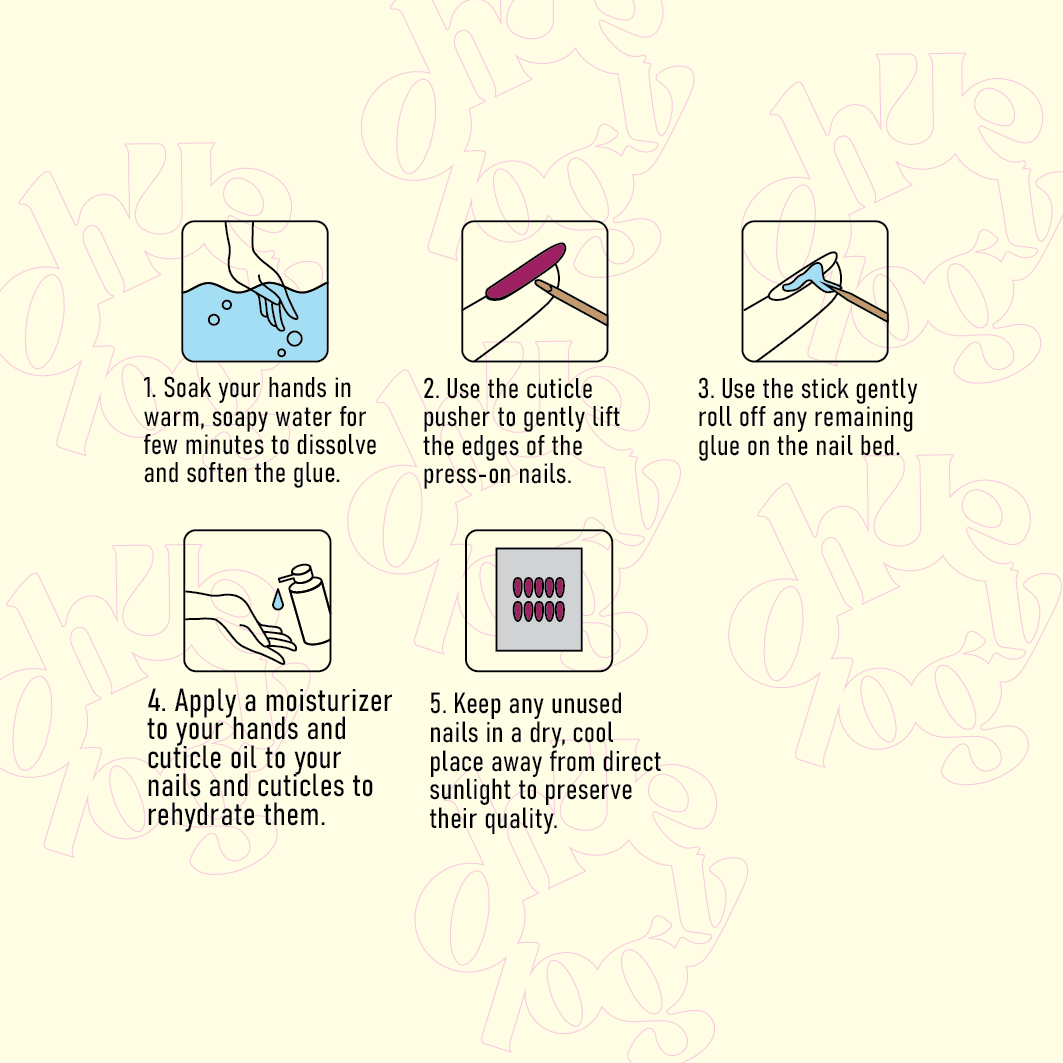 1. Soak your hands in warm, soapy water for few minutes to dissolve and soften the glue.

2. Use the cuticle pusher to gently lift the edges of the press-on nails.

3. Use the stick gently roll off any remaining glue on the nail bed.

4. Apply a moisturizer to your hands and cuticle oil to your nails and cuticles to rehydrate them.

5. Keep any unused nails in a dry, cool place away from direct sunlight to preserve their quality.