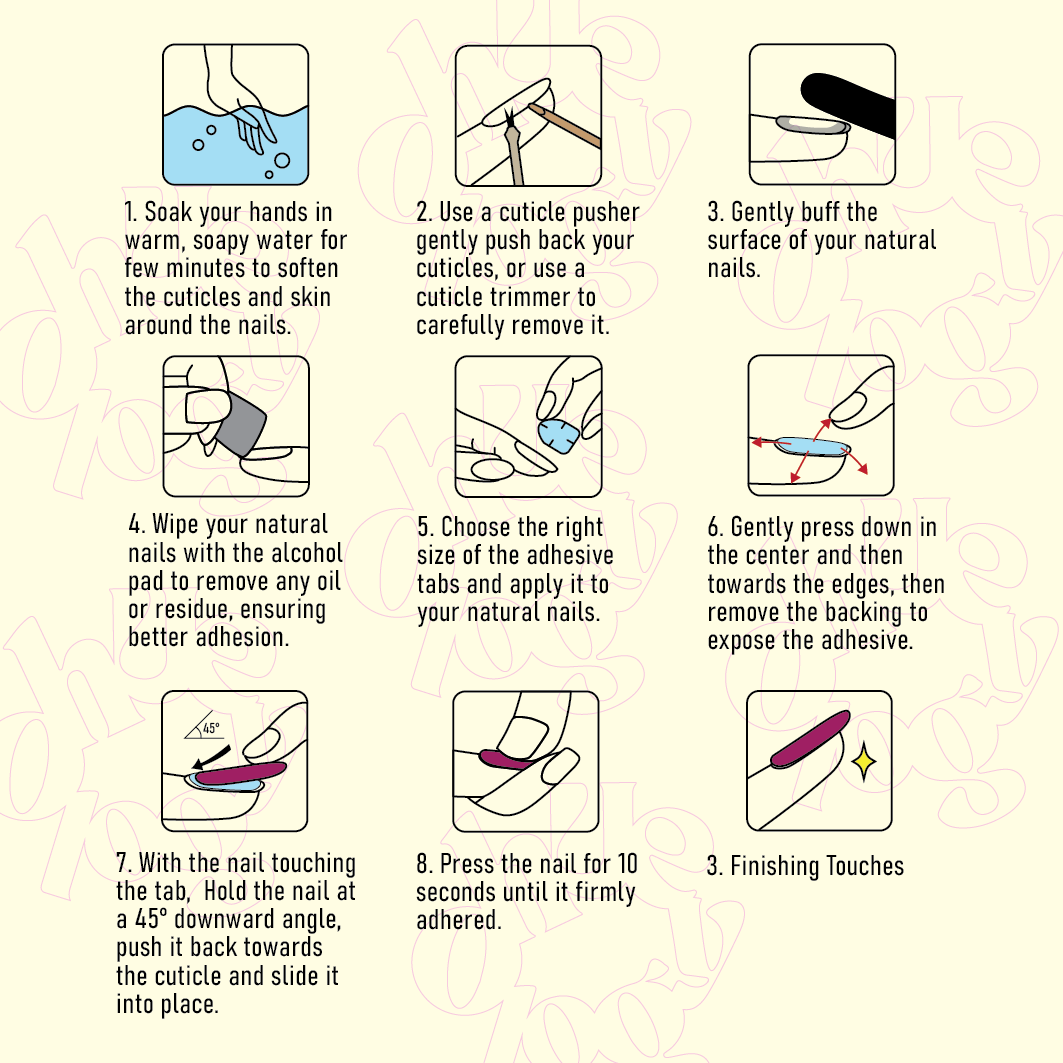 1. Soak your hands in warm, soapy water for few minutes to soften the cuticles and skin around the nails.

2. Use a cuticle pusher gently push back your cuticles, or use a cuticle trimmer to carefully remove it.

3. Gently buff the surface of your natural nails.

4. Wipe your natural nails with the alcohol pad to remove any oil or residue, ensuring better adhesion.

5. Choose the right size of the adhesive tabs and apply it to your natural nails.

6. Gently press down in the center and then towards the edges, then remove the backing to expose the adhesive.

45°

7. With the nail touching the tab, Hold the nail at a 45° downward angle, push it back towards the cuticle and slide it into place.

8. Press the nail for 10 seconds until it firmly adhered.

3. Finishing Touches